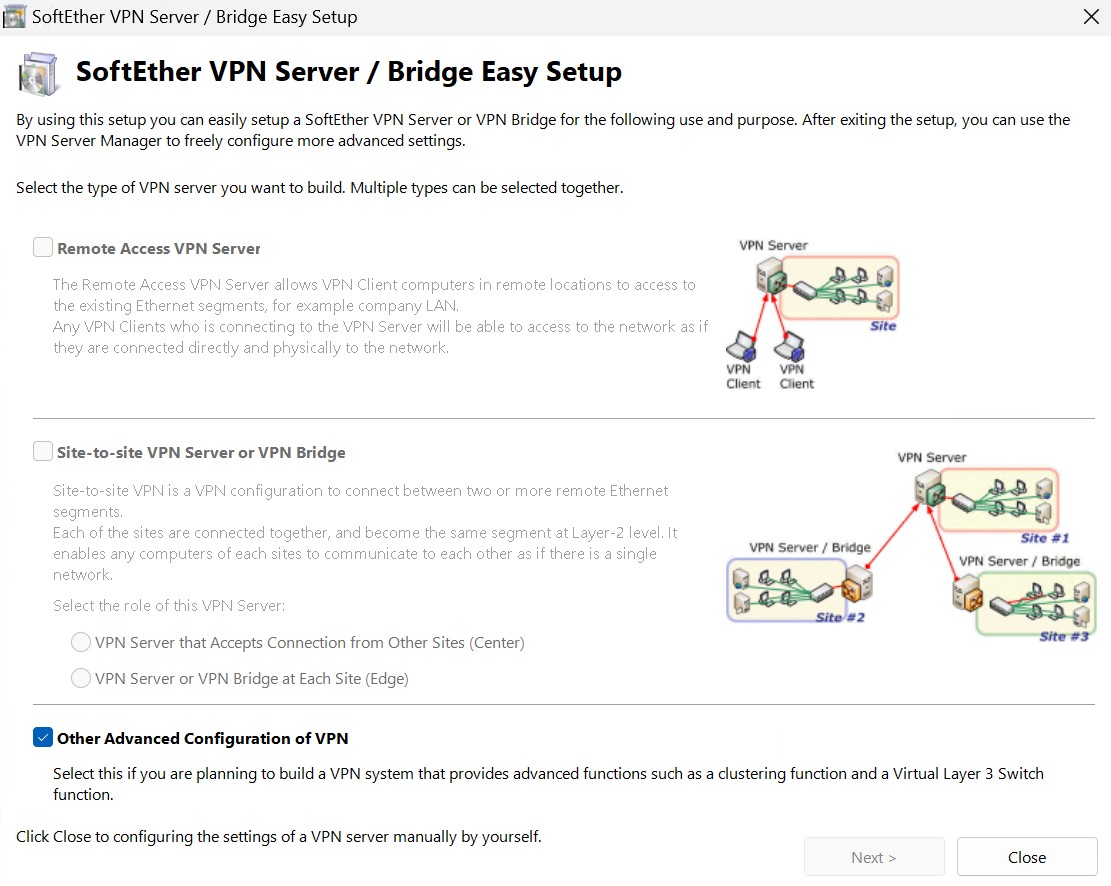 SoftEther VPN Server / Bridge Easy Setup

SoftEther VPN Server / Bridge Easy Setup

By using this setup you can easily setup a SoftEther VPN Server or VPN Bridge for the following use and purpose. After exiting the setup, you can use the VPN Server Manager to freely configure more advanced settings.

Select the type of VPN server you want to build. Multiple types can be selected together.

Remote Access VPN Server

The Remote Access VPN Server allows VPN Client computers in remote locations to access to the existing Ethernet segments, for example company LAN.
Any VPN Clients who is connecting to the VPN Server will be able to access to the network as if they are connected directly and physically to the network.

VPN Server
Site
VPN Client
VPN Client

Site-to-site VPN Server or VPN Bridge

Site-to-site VPN is a VPN configuration to connect between two or more remote Ethernet segments.
Each of the sites are connected together, and become the same segment at Layer-2 level. It enables any computers of each sites to communicate to each other as if there is a single network.

Select the role of this VPN Server:

VPN Server that Accepts Connection from Other Sites (Center)

VPN Server or VPN Bridge at Each Site (Edge)

VPN Server
Site #1
VPN Server / Bridge
Site #2
VPN Server / Bridge
Site #3

Other Advanced Configuration of VPN

Select this if you are planning to build a VPN system that provides advanced functions such as a clustering function and a Virtual Layer 3 Switch function.

Click Close to configuring the settings of a VPN server manually by yourself.

Next >

Close