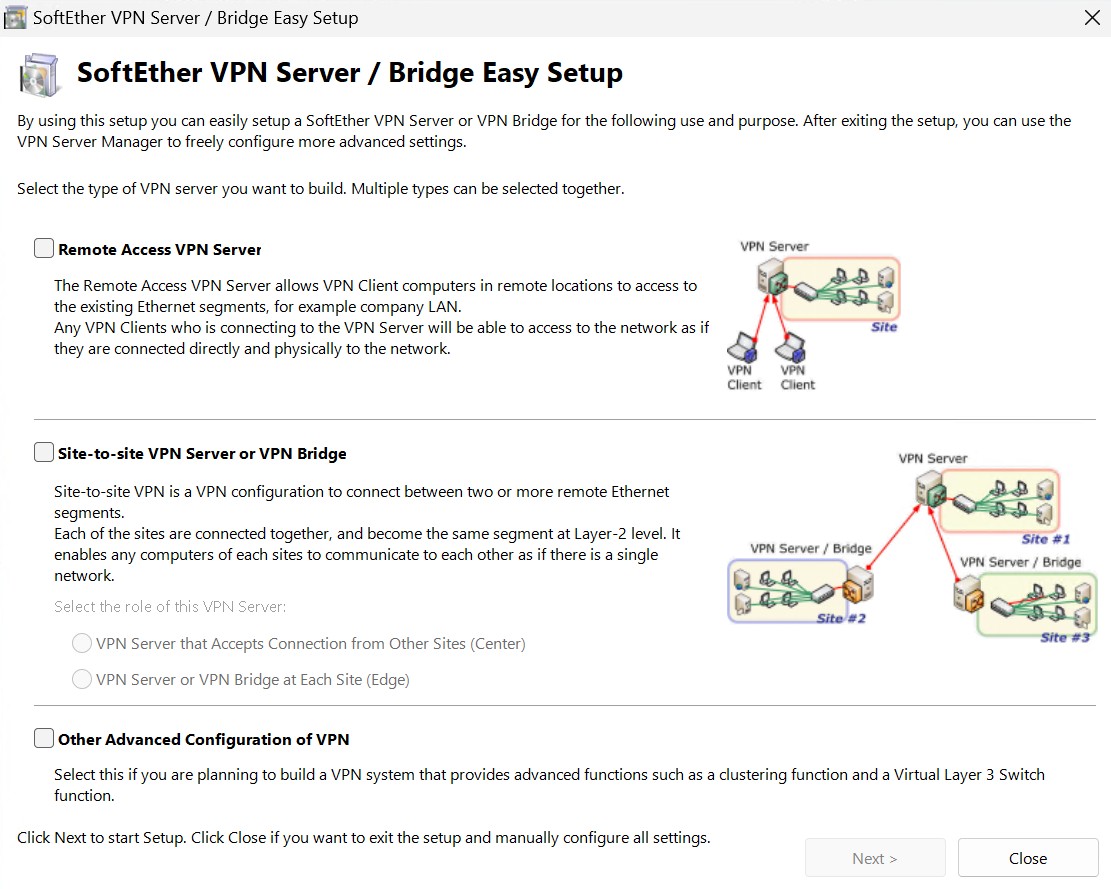 SoftEther VPN Server / Bridge Easy Setup

SoftEther VPN Server / Bridge Easy Setup

By using this setup you can easily setup a SoftEther VPN Server or VPN Bridge for the following use and purpose. After exiting the setup, you can use the VPN Server Manager to freely configure more advanced settings.

Select the type of VPN server you want to build. Multiple types can be selected together.

Remote Access VPN Server

The Remote Access VPN Server allows VPN Client computers in remote locations to access to the existing Ethernet segments, for example company LAN.
Any VPN Clients who is connecting to the VPN Server will be able to access to the network as if they are connected directly and physically to the network.

VPN Server
Site
VPN Client
VPN Client

Site-to-site VPN Server or VPN Bridge

Site-to-site VPN is a VPN configuration to connect between two or more remote Ethernet segments.
Each of the sites are connected together, and become the same segment at Layer-2 level. It enables any computers of each sites to communicate to each other as if there is a single network.

Select the role of this VPN Server:

VPN Server that Accepts Connection from Other Sites (Center)

VPN Server or VPN Bridge at Each Site (Edge)

VPN Server
Site #1
VPN Server / Bridge
Site #2
VPN Server / Bridge
Site #3

Other Advanced Configuration of VPN

Select this if you are planning to build a VPN system that provides advanced functions such as a clustering function and a Virtual Layer 3 Switch function.

Click Next to start Setup. Click Close if you want to exit the setup and manually configure all settings.

Next >
Close